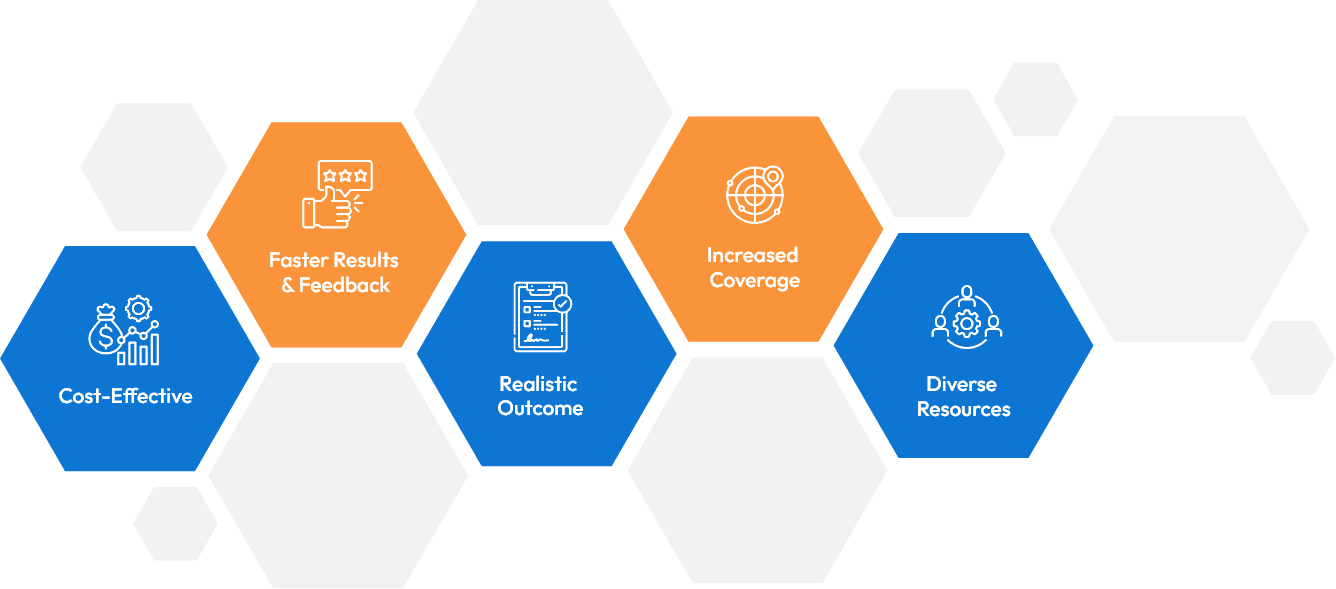 Cost-Effective

Faster Results & Feedback

Realistic Outcome

Increased Coverage

Diverse Resources